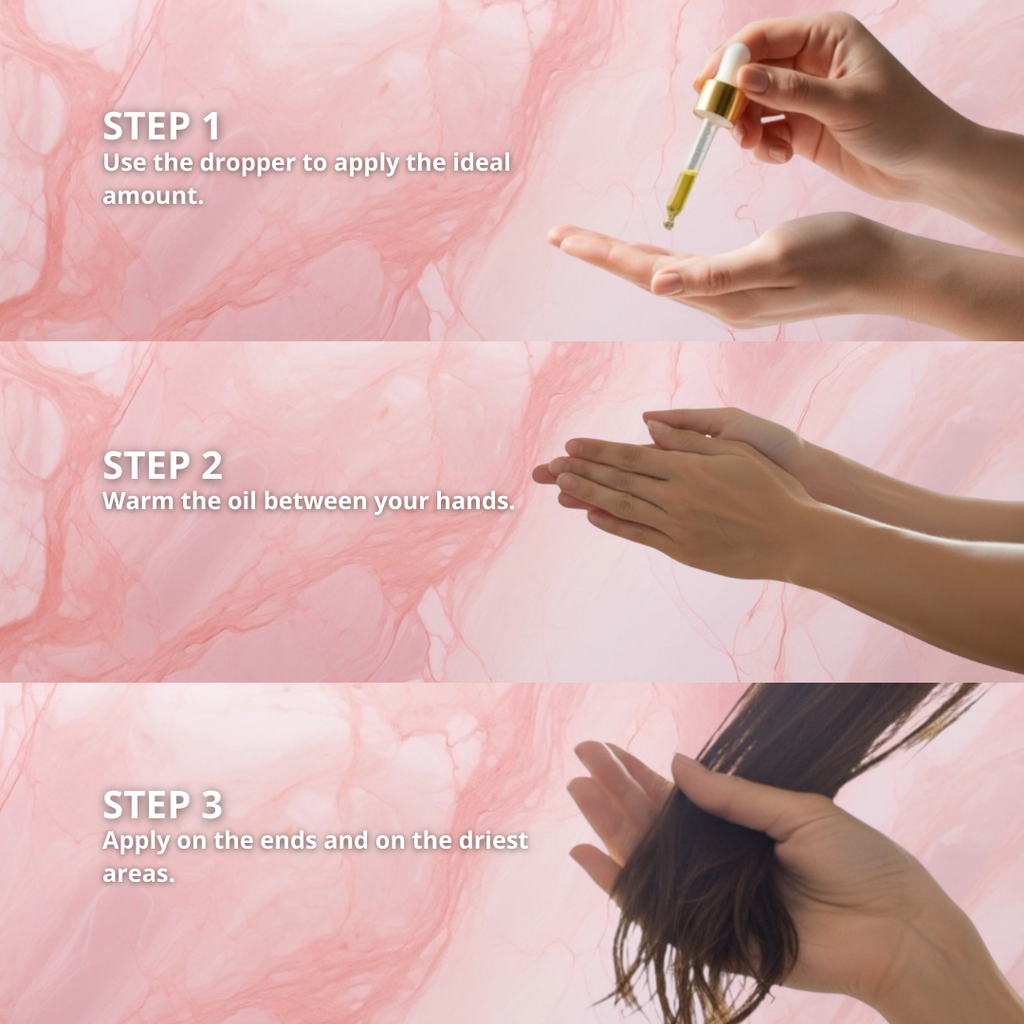 STEP 1
Use the dropper to apply the ideal amount.

STEP 2
Warm the oil between your hands.

STEP 3
Apply on the ends and on the driest areas.