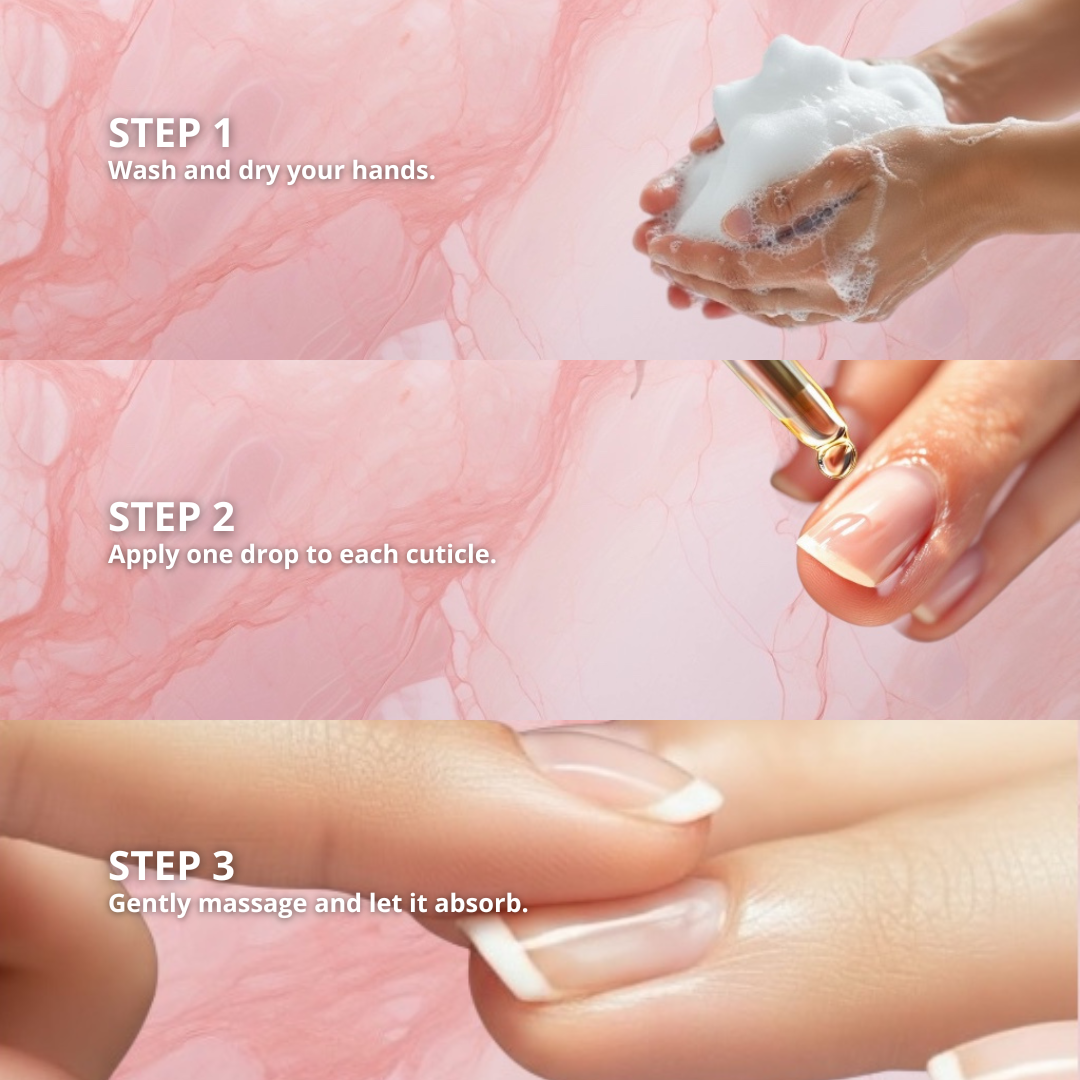 STEP 1
Wash and dry your hands.

STEP 2
Apply one drop to each cuticle.

STEP 3
Gently massage and let it absorb.